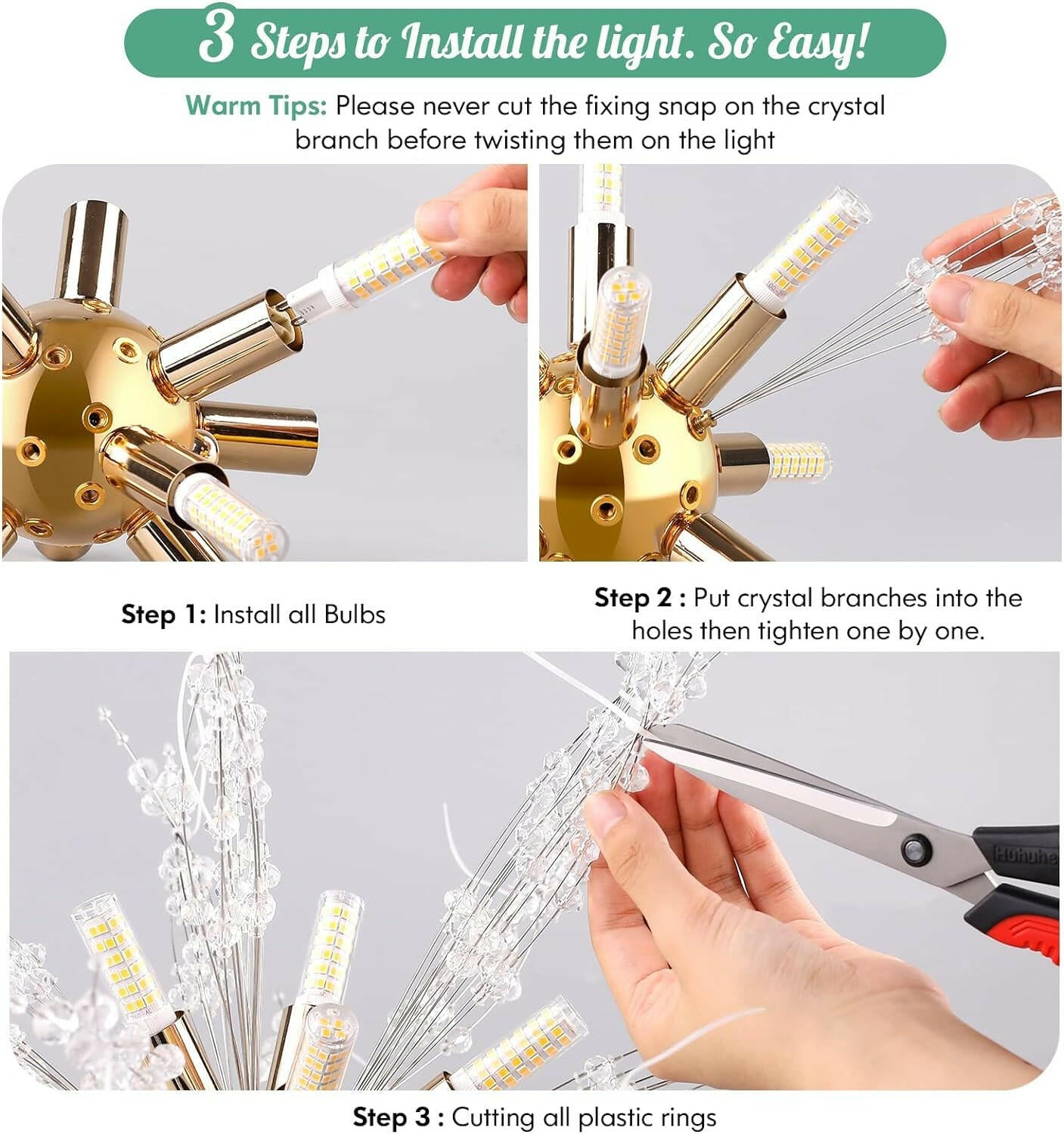 3 Steps to Install the light. So Easy!

Warm Tips: Please never cut the fixing snap on the crystal branch before twisting them on the light

Step 1: Install all Bulbs

Step 2 : Put crystal branches into the holes then tighten one by one.

Huhuhe

Step 3 : Cutting all plastic rings